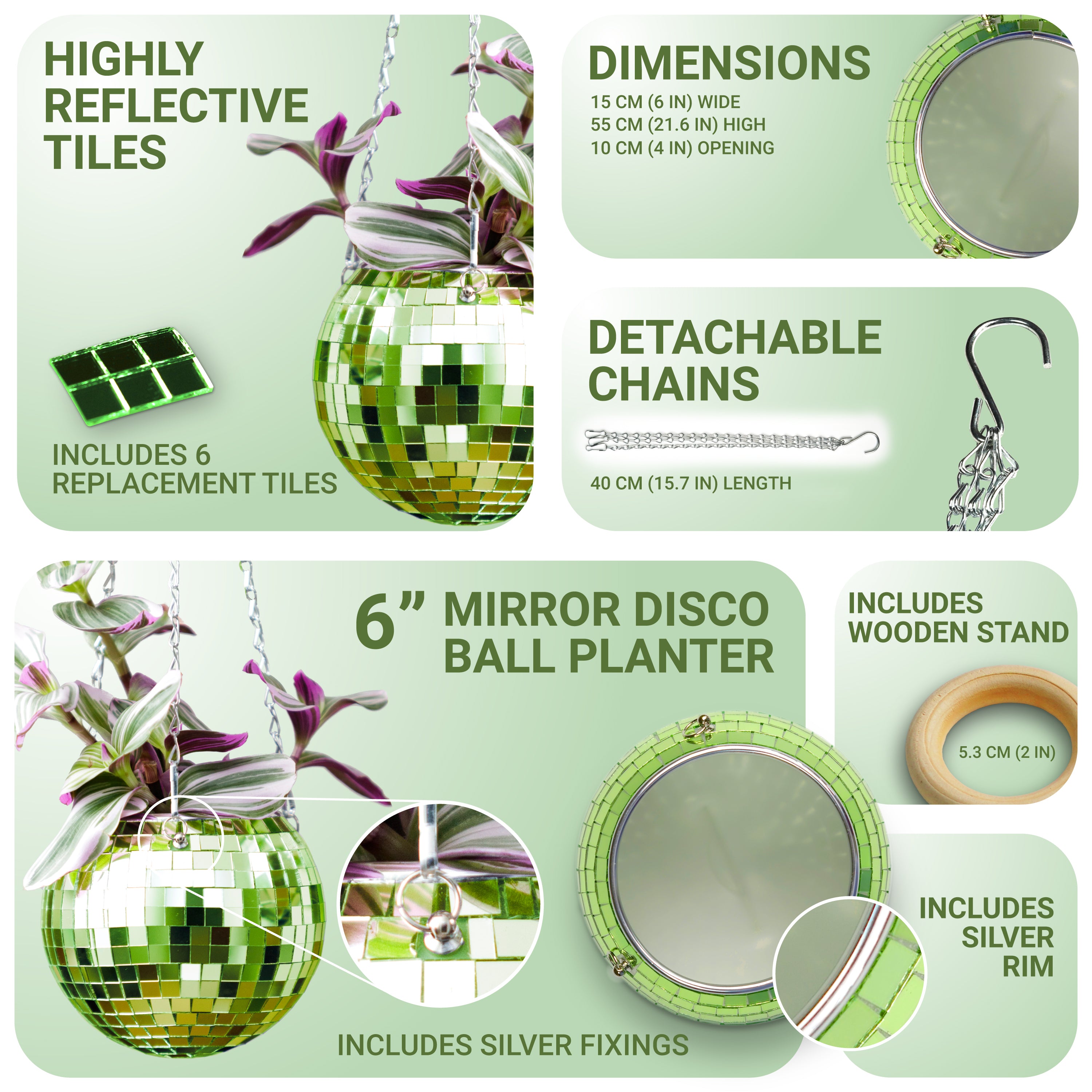 HIGHLY REFLECTIVE TILES

INCLUDES 6 REPLACEMENT TILES

DIMENSIONS

15 CM (6 IN) WIDE
55 CM (21.6 IN) HIGH
10 CM (4 IN) OPENING

DETACHABLE CHAINS

40 CM (15.7 IN) LENGTH

6” MIRROR DISCO BALL PLANTER

INCLUDES SILVER FIXINGS

INCLUDES WOODEN STAND

5.3 CM (2 IN)

INCLUDES SILVER RIM