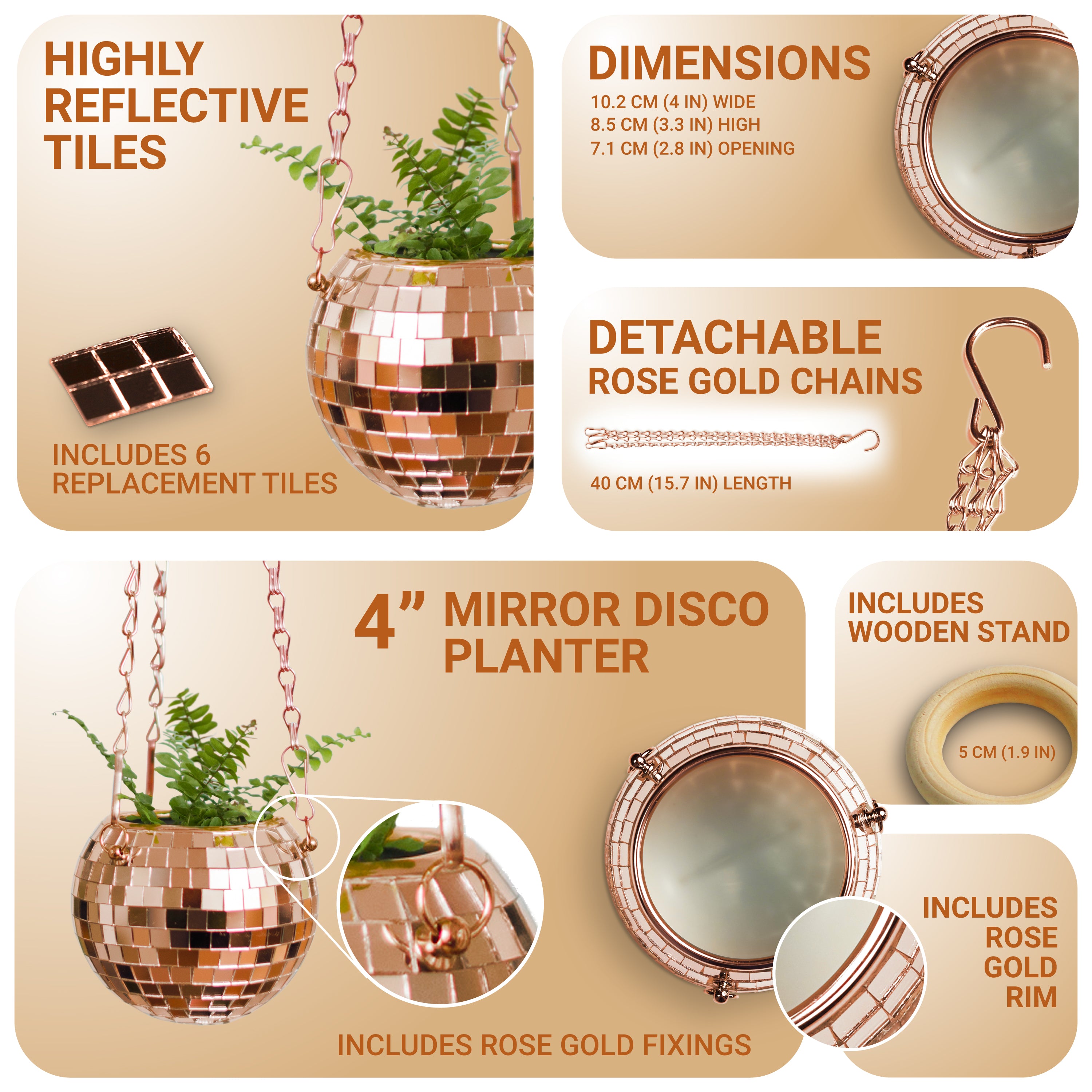 HIGHLY REFLECTIVE TILES

INCLUDES 6 REPLACEMENT TILES

DIMENSIONS

10.2 CM (4 IN) WIDE
8.5 CM (3.3 IN) HIGH
7.1 CM (2.8 IN) OPENING

DETACHABLE ROSE GOLD CHAINS

40 CM (15.7 IN) LENGTH

4” MIRROR DISCO PLANTER

INCLUDES ROSE GOLD FIXINGS

INCLUDES WOODEN STAND

5 CM (1.9 IN)

INCLUDES ROSE GOLD RIM